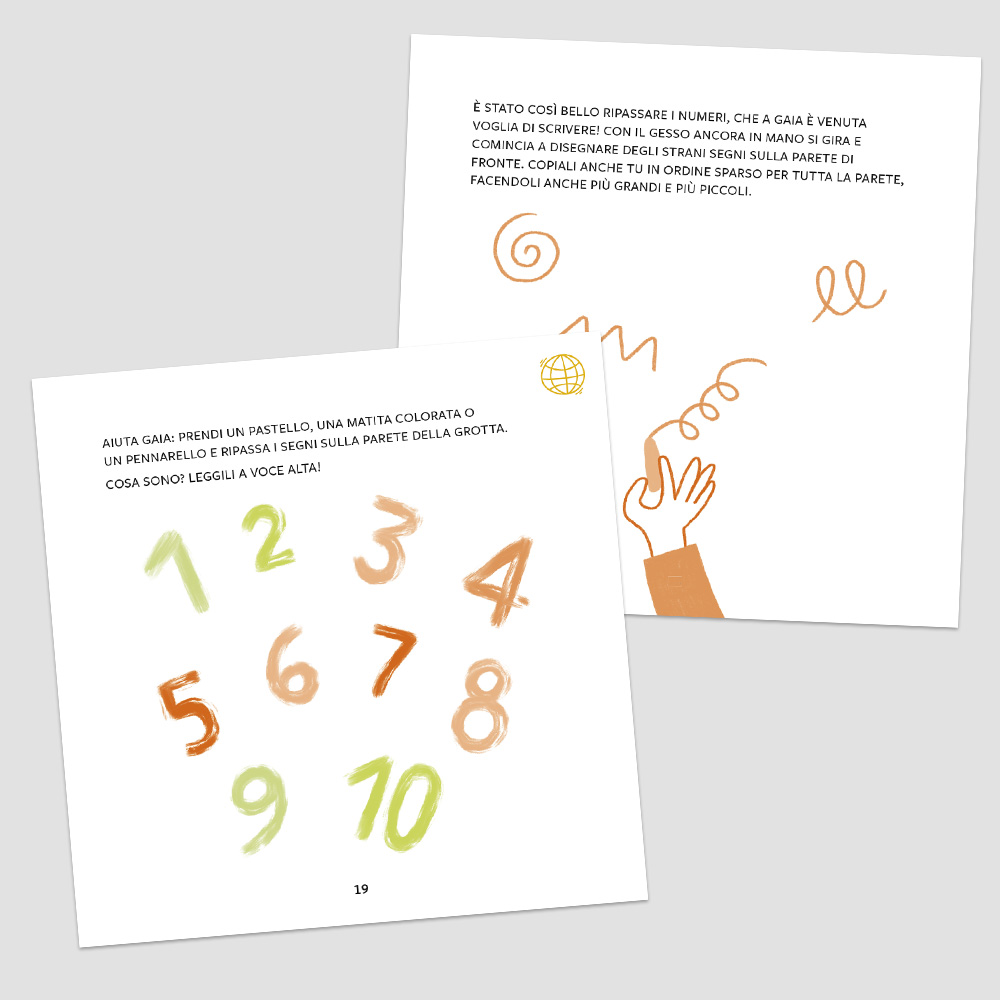 È STATO COSÌ BELLO RIPASSARE I NUMERI, CHE A GAIA È VENUTA VOGLIA DI SCRIVERE! CON IL GESSO ANCORA IN MANO SI GIRA E COMINCIA A DISEGNARE DEGLI STRANI SEGNI SULLA PARETE DI FRONTE. COPIALI ANCHE TU IN ORDINE SPARSO PER TUTTA LA PARETE, FACENDOLI ANCHE PIÙ GRANDI E PIÙ PICCOLI.

AIUTA GAIA: PRENDI UN PASTELLO, UNA MATITA COLORATA O UN PENNARELLO E RIPASSA I SEGNI SULLA PARETE DELLA GROTTA.

COSA SONO? LEGGILI A VOCE ALTA!

1 2 3 4
5 6 7 8
9 10

19