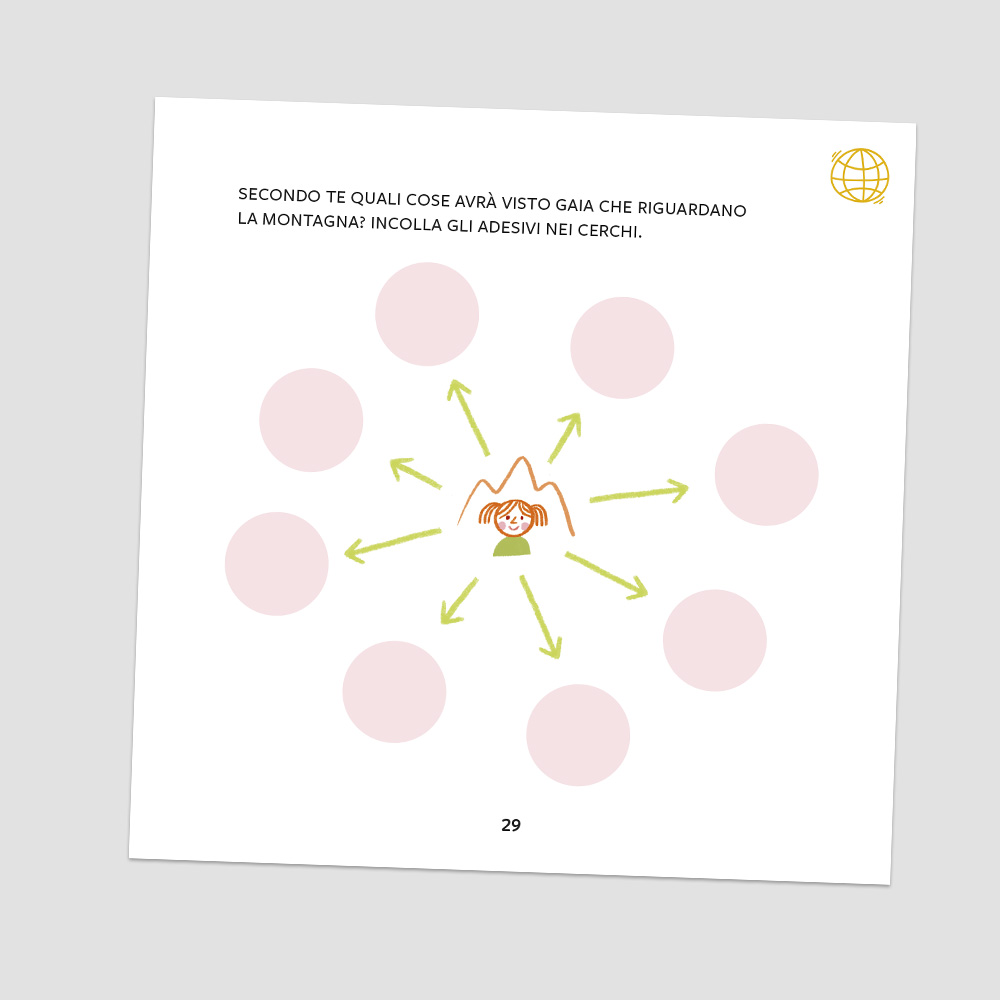 SECONDO TE QUALI COSE AVRÀ VISTO GAIA CHE RIGUARDANO LA MONTAGNA? INCOLLA GLI ADESIVI NEI CERCHI.

29